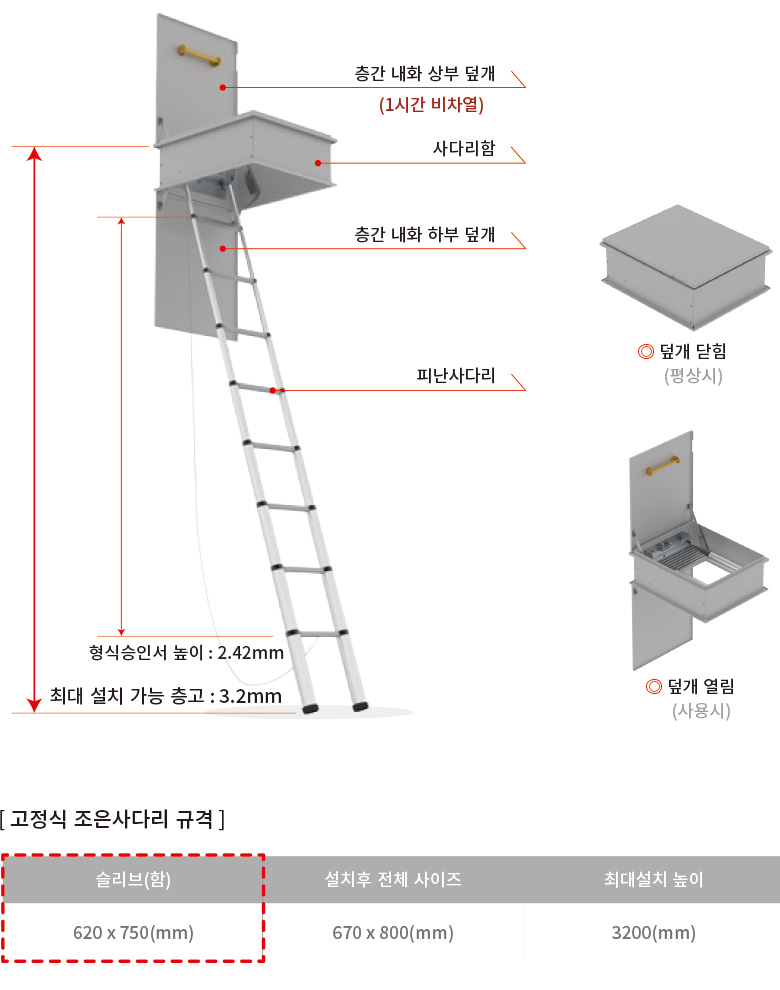 층간 내화 상부 덮개
(1시간 비차열)

사다리함

층간 내화 하부 덮개

피난사다리

형식승인서 높이 : 2.42mm

최대 설치 가능 층고 : 3.2mm

◎ 덮개 닫힘
(평상시)

◎ 덮개 열림
(사용시)

[ 고정식 조은사다리 규격 ]

| 슬리브(함) | 설치후 전체 사이즈 | 최대설치 높이 |
|---|---|---|
| 620 x 750(mm) | 670 x 800(mm) | 3200(mm) |